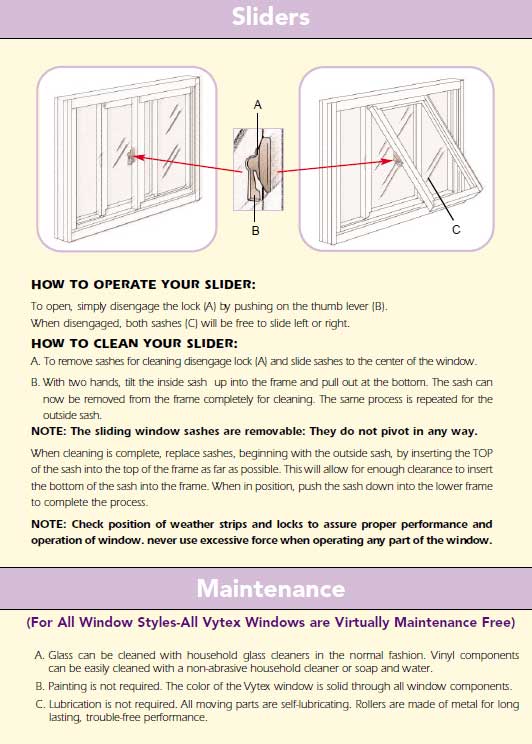 Sliders

A

B

C

HOW TO OPERATE YOUR SLIDER:

To open, simply disengage the lock (A) by pushing on the thumb lever (B).
When disengaged, both sashes (C) will be free to slide left or right.

HOW TO CLEAN YOUR SLIDER:

A. To remove sashes for cleaning disengage lock (A) and slide sashes to the center of the window.

B. With two hands, tilt the inside sash up into the frame and pull out at the bottom. The sash can now be removed from the frame completely for cleaning. The same process is repeated for the outside sash.

NOTE: The sliding window sashes are removable: They do not pivot in any way.

When cleaning is complete, replace sashes, beginning with the outside sash, by inserting the TOP of the sash into the top of the frame as far as possible. This will allow for enough clearance to insert the bottom of the sash into the frame. When in position, push the sash down into the lower frame to complete the process.

NOTE: Check position of weather strips and locks to assure proper performance and operation of window. never use excessive force when operating any part of the window.

Maintenance

(For All Window Styles-All Vytex Windows are Virtually Maintenance Free)

A. Glass can be cleaned with household glass cleaners in the normal fashion. Vinyl components can be easily cleaned with a non-abrasive household cleaner or soap and water.

B. Painting is not required. The color of the Vytex window is solid through all window components.

C. Lubrication is not required. All moving parts are self-lubricating. Rollers are made of metal for long lasting, trouble-free performance.